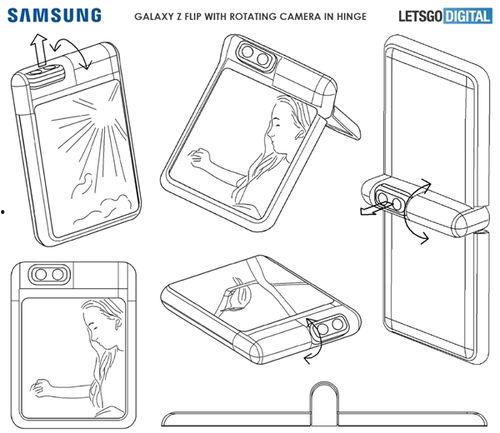 SAMSUNG

GALAXY Z FLIP WITH ROTATING CAMERA IN HINGE

LETSGO DIGITAL